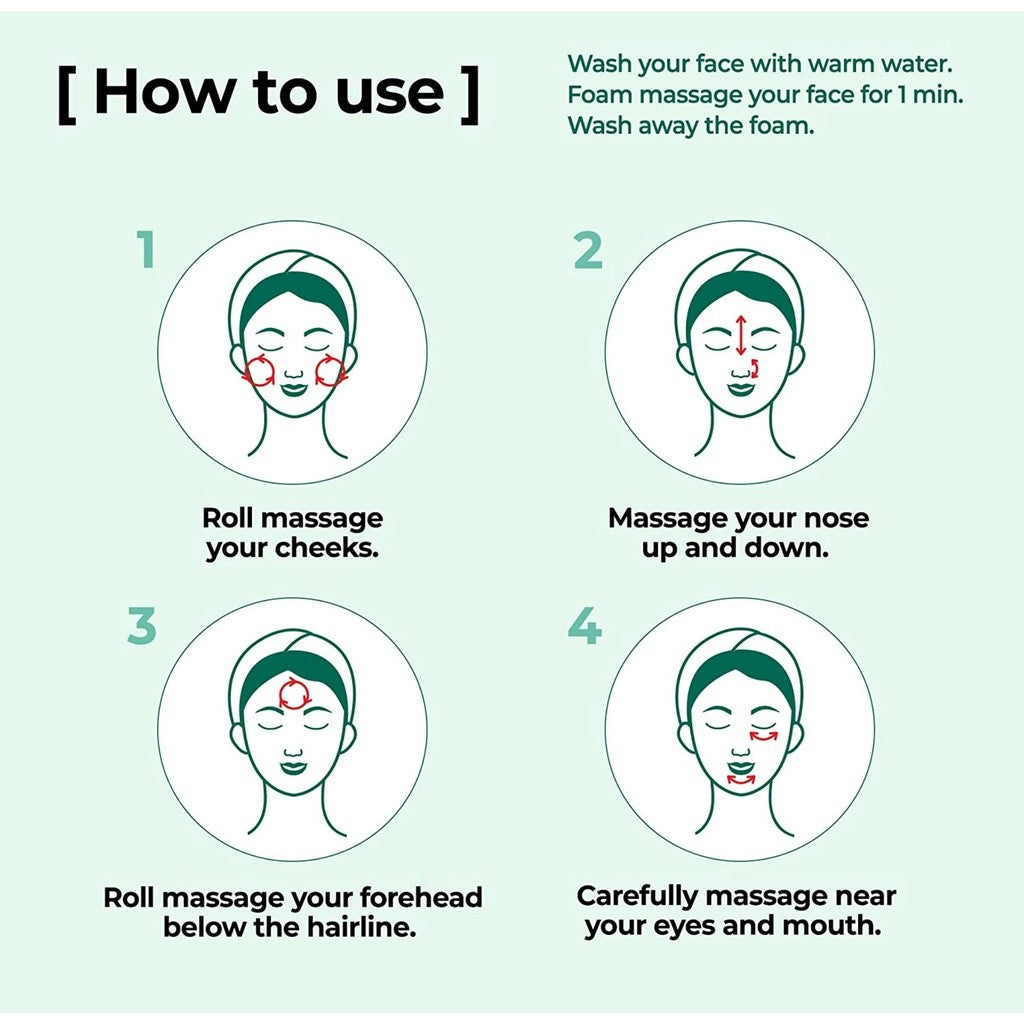 [ How to use ]

Wash your face with warm water.
Foam massage your face for 1 min.
Wash away the foam.

1

Roll massage your cheeks.

2

Massage your nose up and down.

3

Roll massage your forehead below the hairline.

4

Carefully massage near your eyes and mouth.