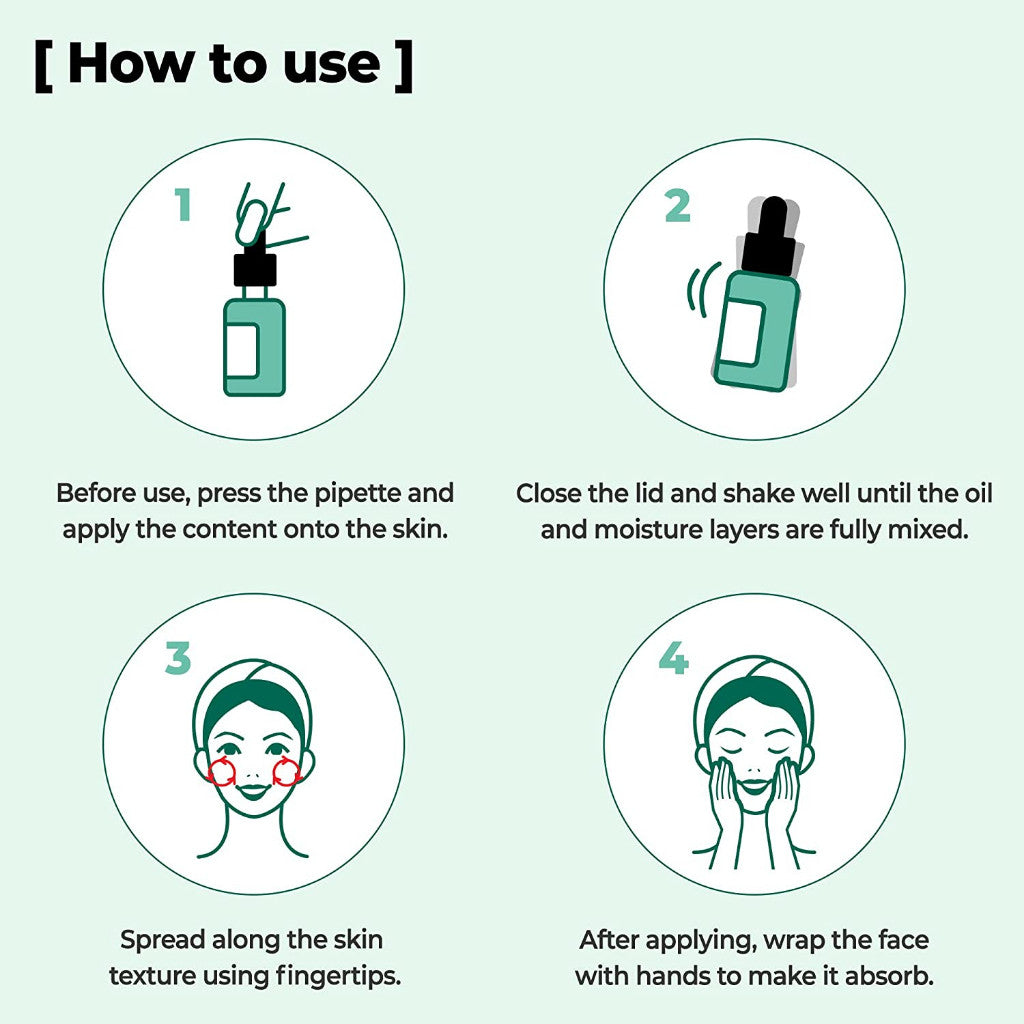 [ How to use ]

1

Before use, press the pipette and apply the content onto the skin.

2

Close the lid and shake well until the oil and moisture layers are fully mixed.

3

Spread along the skin texture using fingertips.

4

After applying, wrap the face with hands to make it absorb.