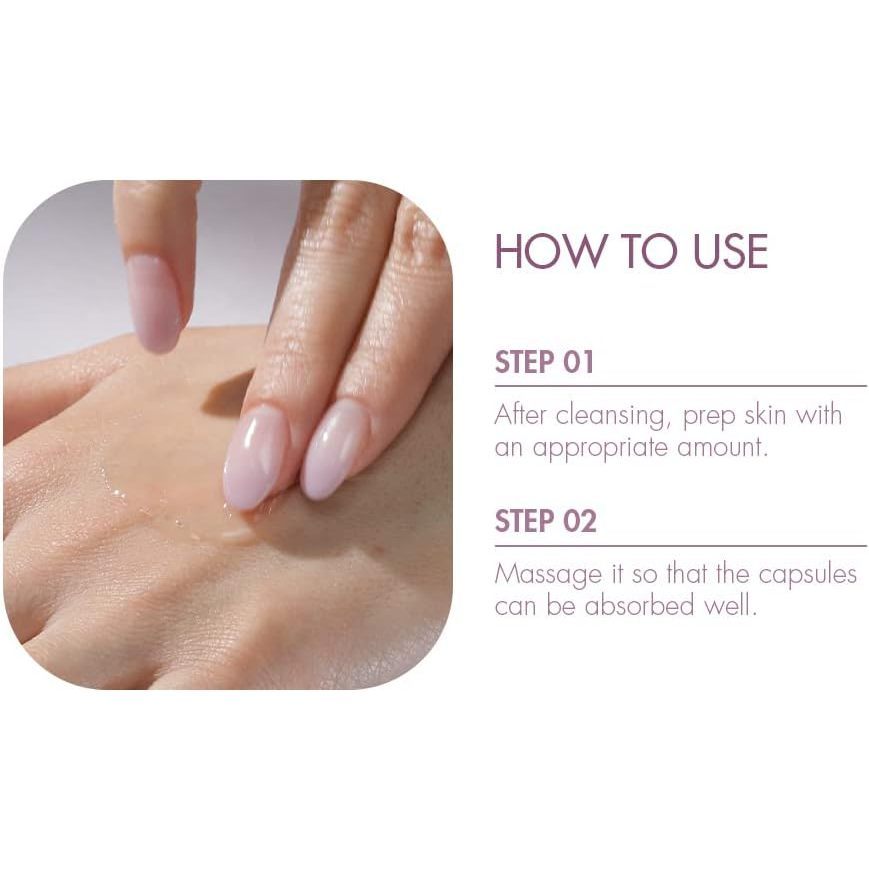 HOW TO USE

STEP 01

After cleansing, prep skin with an appropriate amount.

STEP 02

Massage it so that the capsules can be absorbed well.