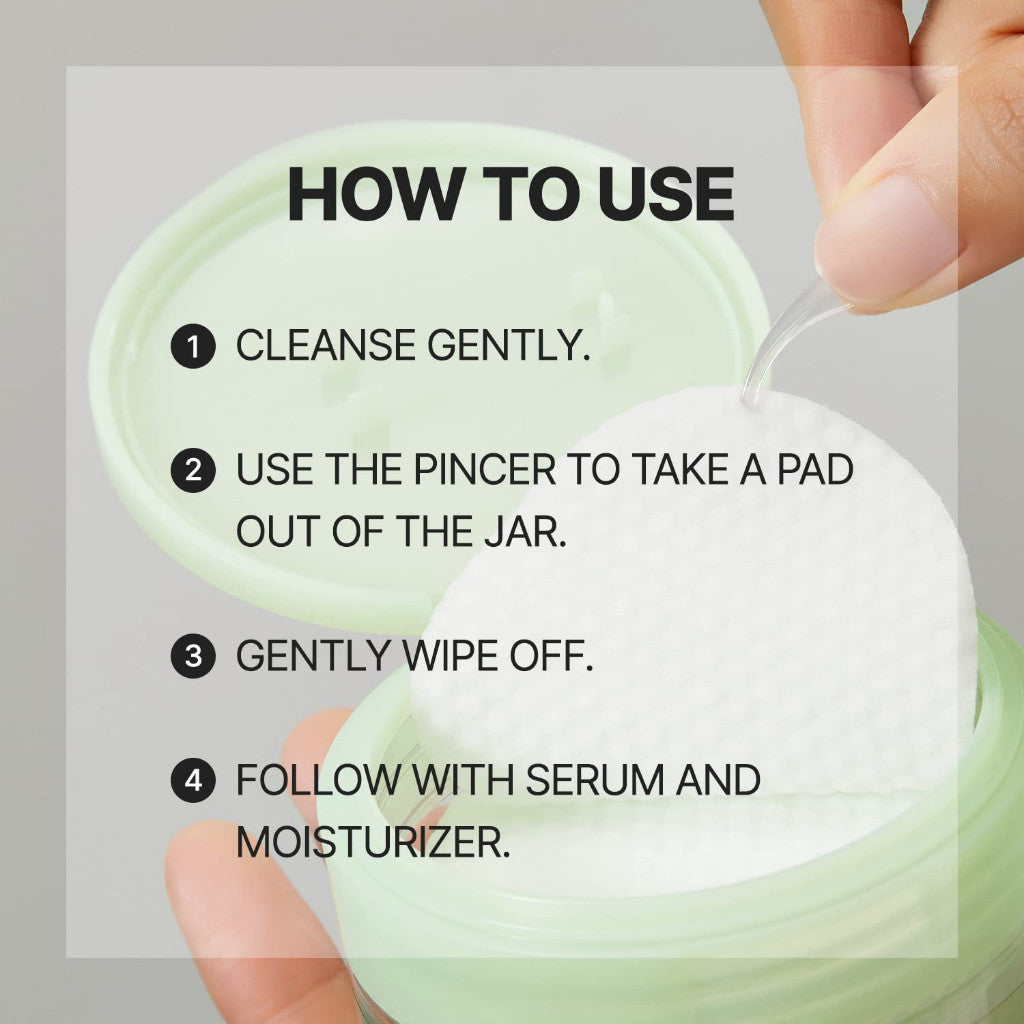 HOW TO USE

1 CLEANSE GENTLY.

2 USE THE PINCER TO TAKE A PAD OUT OF THE JAR.

3 GENTLY WIPE OFF.

4 FOLLOW WITH SERUM AND MOISTURIZER.