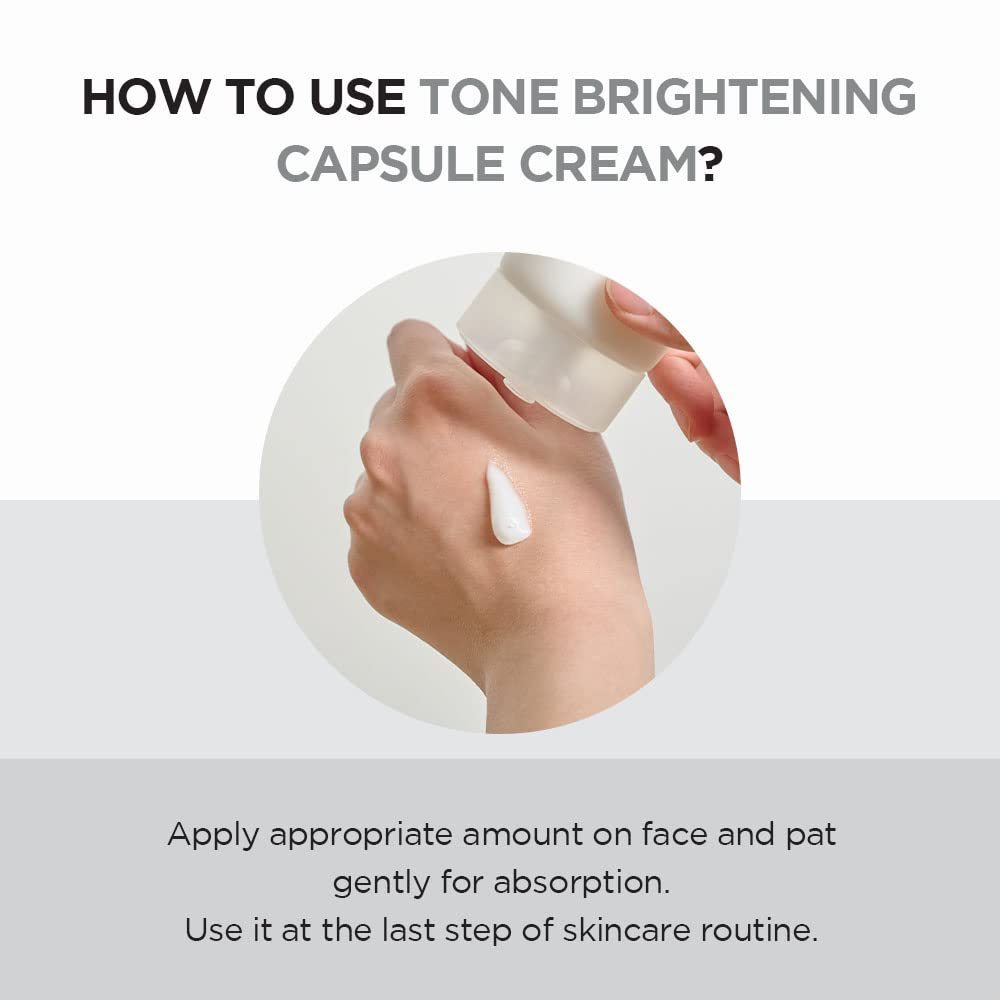 HOW TO USE TONE BRIGHTENING CAPSULE CREAM?

Apply appropriate amount on face and pat gently for absorption.
Use it at the last step of skincare routine.