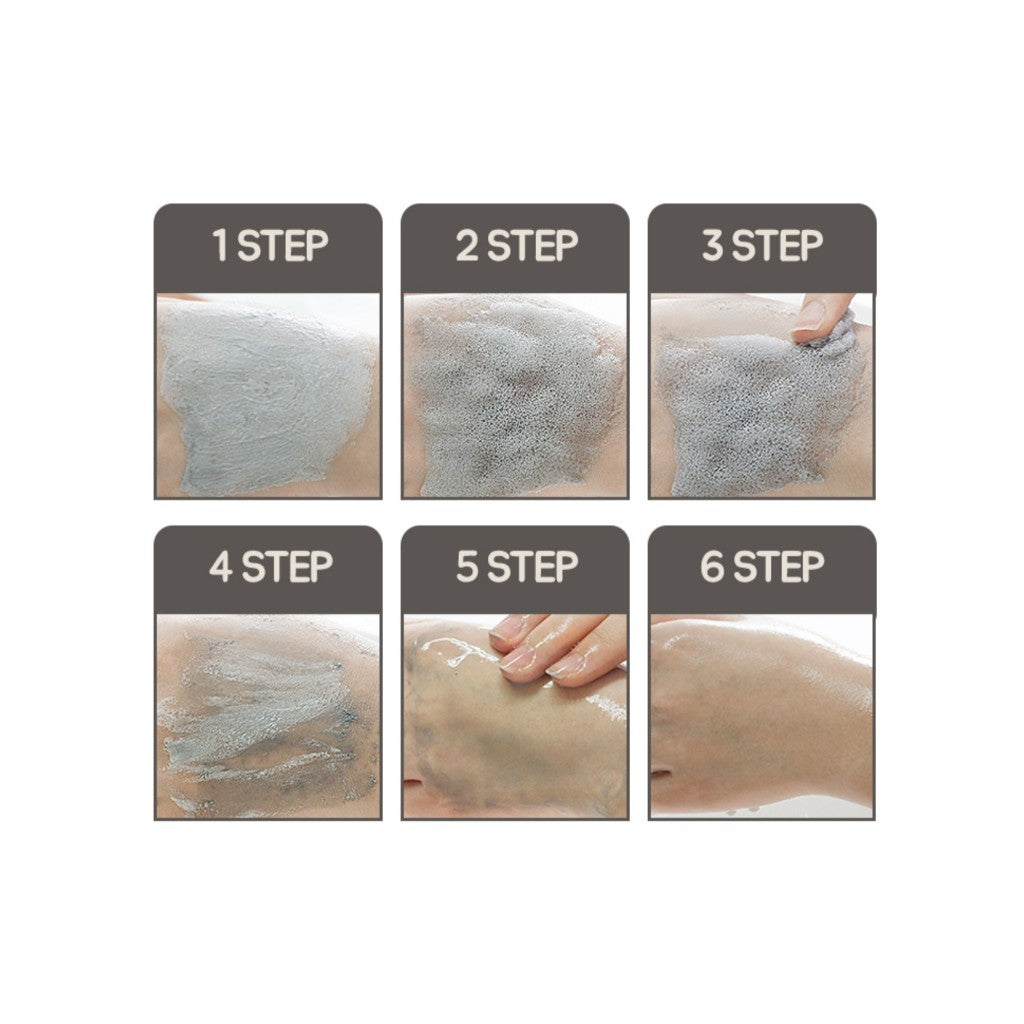 1 STEP

2 STEP

3 STEP

4 STEP

5 STEP

6 STEP