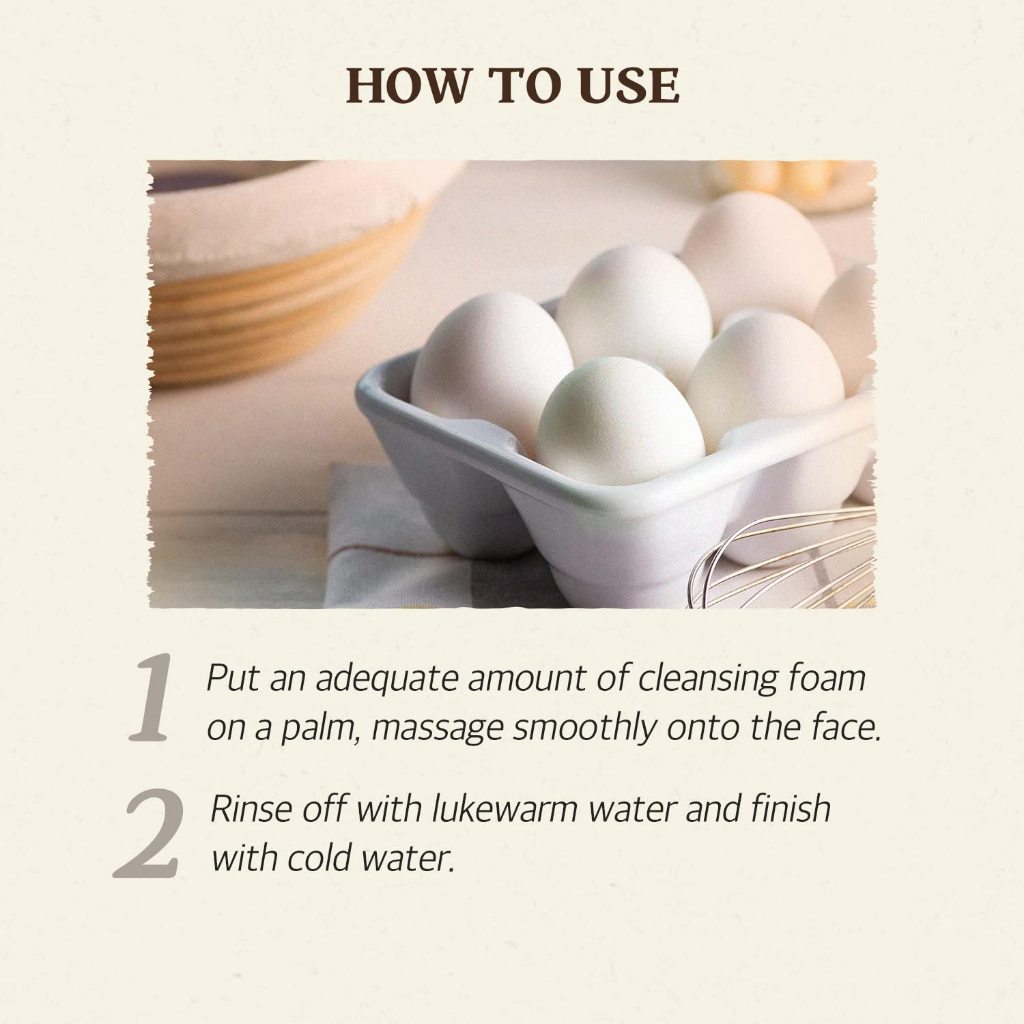 HOW TO USE

1 Put an adequate amount of cleansing foam on a palm, massage smoothly onto the face.

2 Rinse off with lukewarm water and finish with cold water.