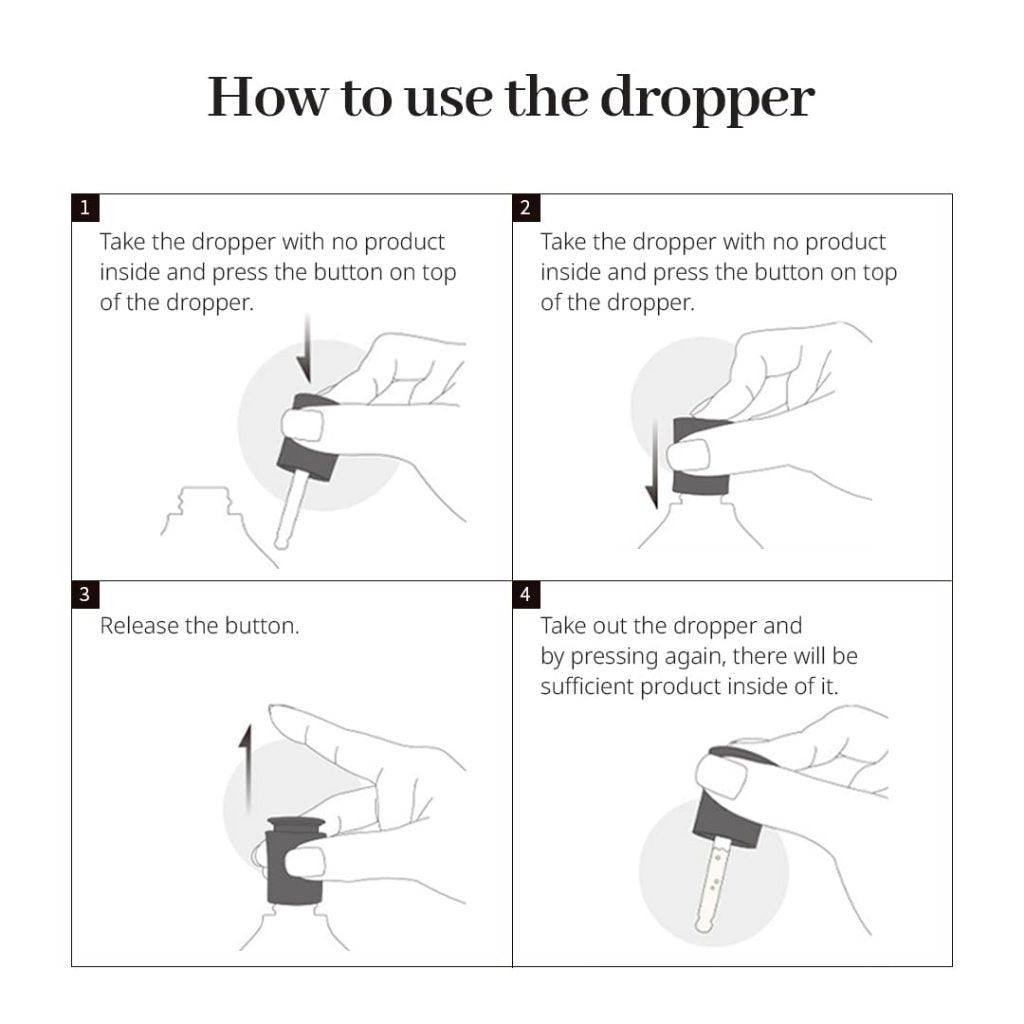 How to use the dropper

1
Take the dropper with no product inside and press the button on top of the dropper.

2
Take the dropper with no product inside and press the button on top of the dropper.

3
Release the button.

4
Take out the dropper and by pressing again, there will be sufficient product inside of it.