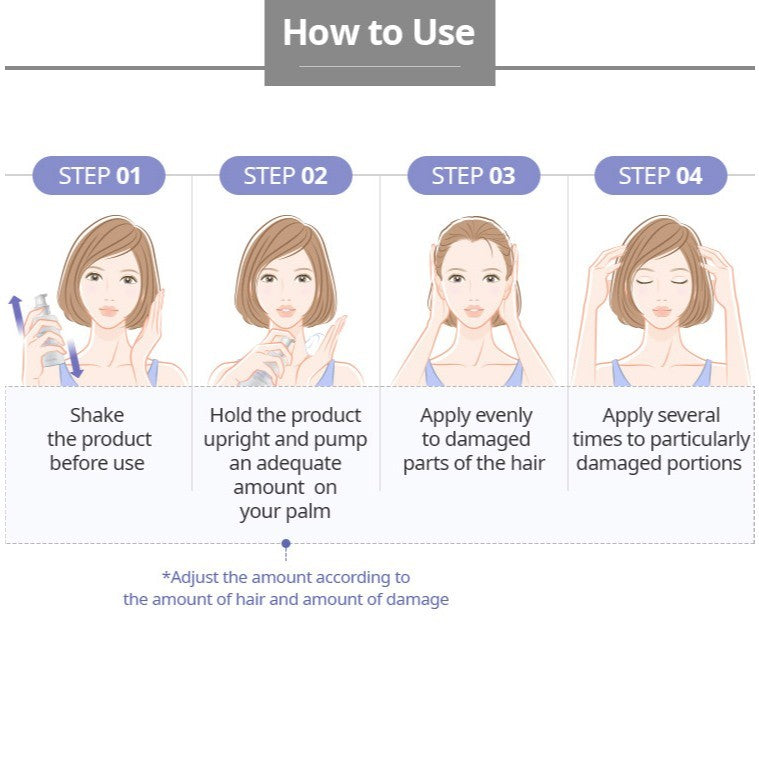 How to Use

STEP 01

Shake the product before use

STEP 02

Hold the product upright and pump an adequate amount on your palm

STEP 03

Apply evenly to damaged parts of the hair

STEP 04

Apply several times to particularly damaged portions

*Adjust the amount according to the amount of hair and amount of damage