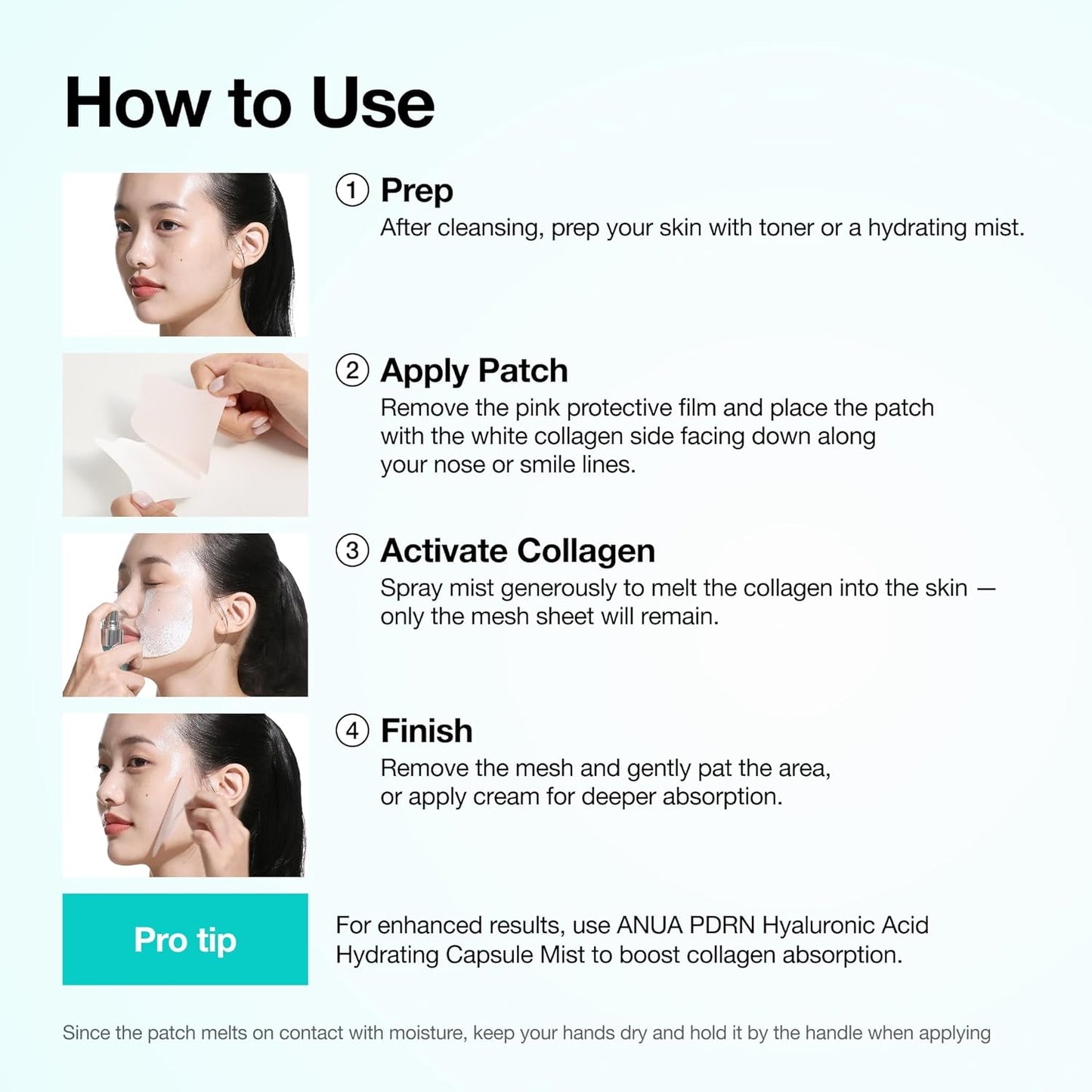 How to Use

① Prep
After cleansing, prep your skin with toner or a hydrating mist.

② Apply Patch
Remove the pink protective film and place the patch with the white collagen side facing down along your nose or smile lines.

③ Activate Collagen
Spray mist generously to melt the collagen into the skin — only the mesh sheet will remain.

④ Finish
Remove the mesh and gently pat the area, or apply cream for deeper absorption.

Pro tip

For enhanced results, use ANUA PDRN Hyaluronic Acid Hydrating Capsule Mist to boost collagen absorption.

Since the patch melts on contact with moisture, keep your hands dry and hold it by the handle when applying