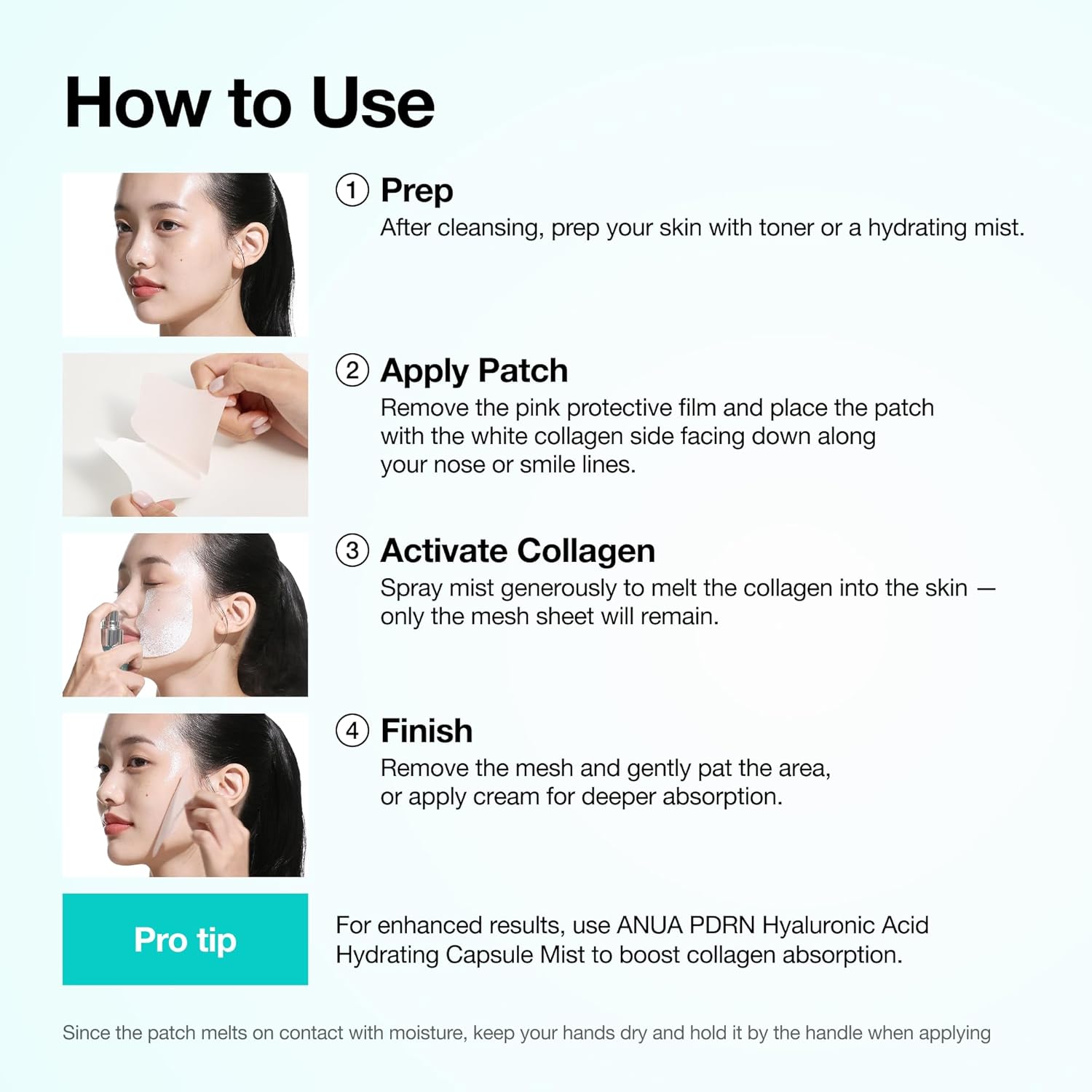 How to Use

① Prep
After cleansing, prep your skin with toner or a hydrating mist.

② Apply Patch
Remove the pink protective film and place the patch with the white collagen side facing down along your nose or smile lines.

③ Activate Collagen
Spray mist generously to melt the collagen into the skin — only the mesh sheet will remain.

④ Finish
Remove the mesh and gently pat the area, or apply cream for deeper absorption.

Pro tip

For enhanced results, use ANUA PDRN Hyaluronic Acid Hydrating Capsule Mist to boost collagen absorption.

Since the patch melts on contact with moisture, keep your hands dry and hold it by the handle when applying