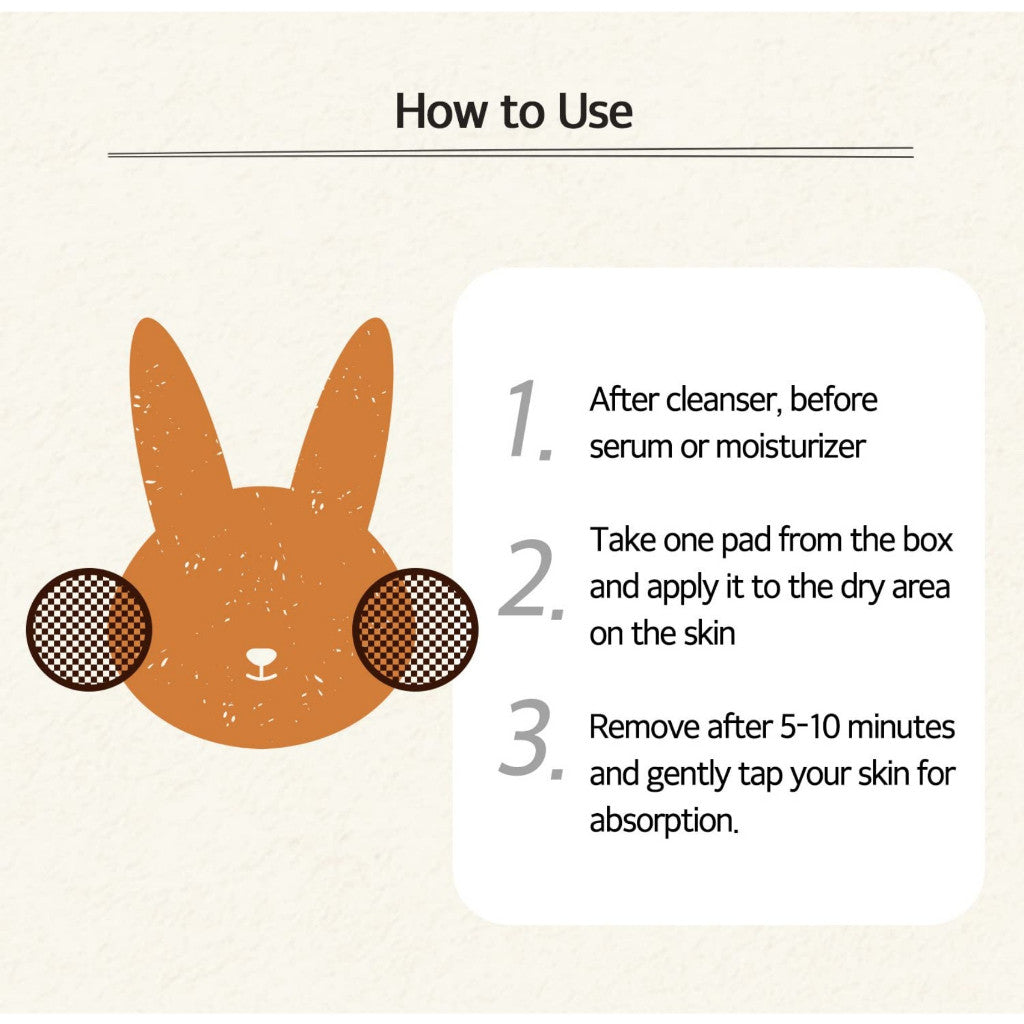 How to Use

1. After cleanser, before serum or moisturizer

2. Take one pad from the box and apply it to the dry area on the skin

3. Remove after 5-10 minutes and gently tap your skin for absorption.