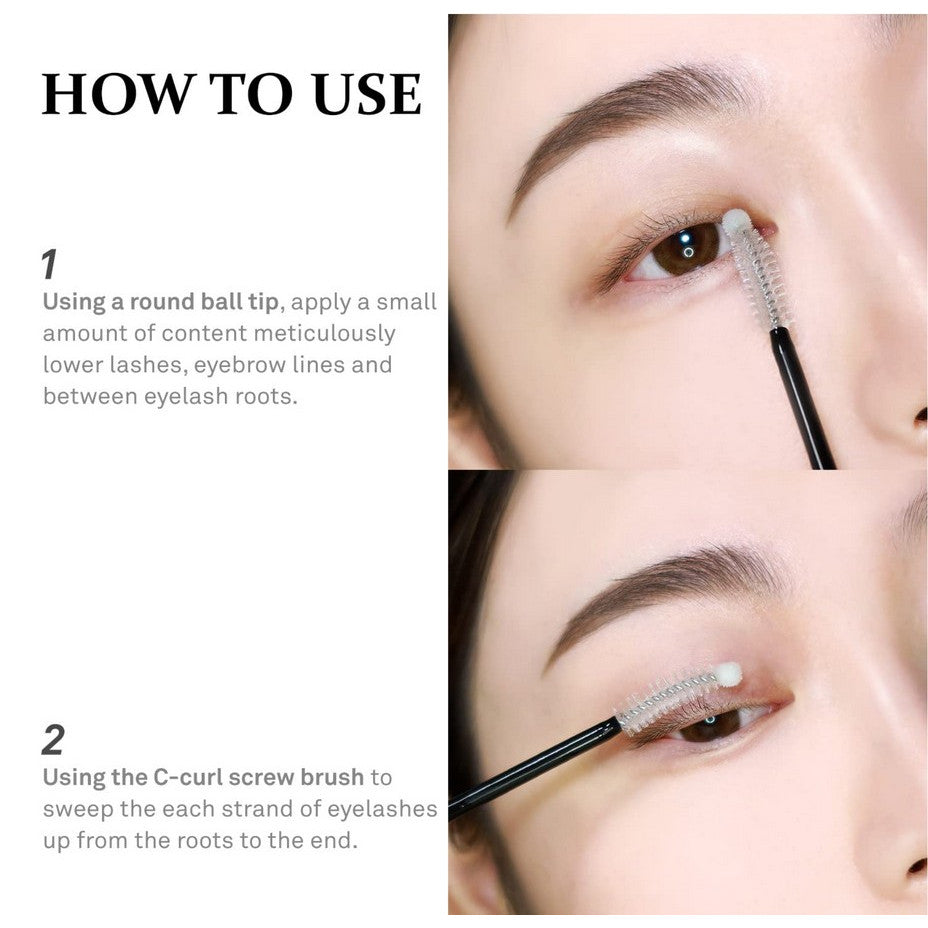 HOW TO USE

1
Using a round ball tip, apply a small amount of content meticulously lower lashes, eyebrow lines and between eyelash roots.

2
Using the C-curl screw brush to sweep the each strand of eyelashes up from the roots to the end.