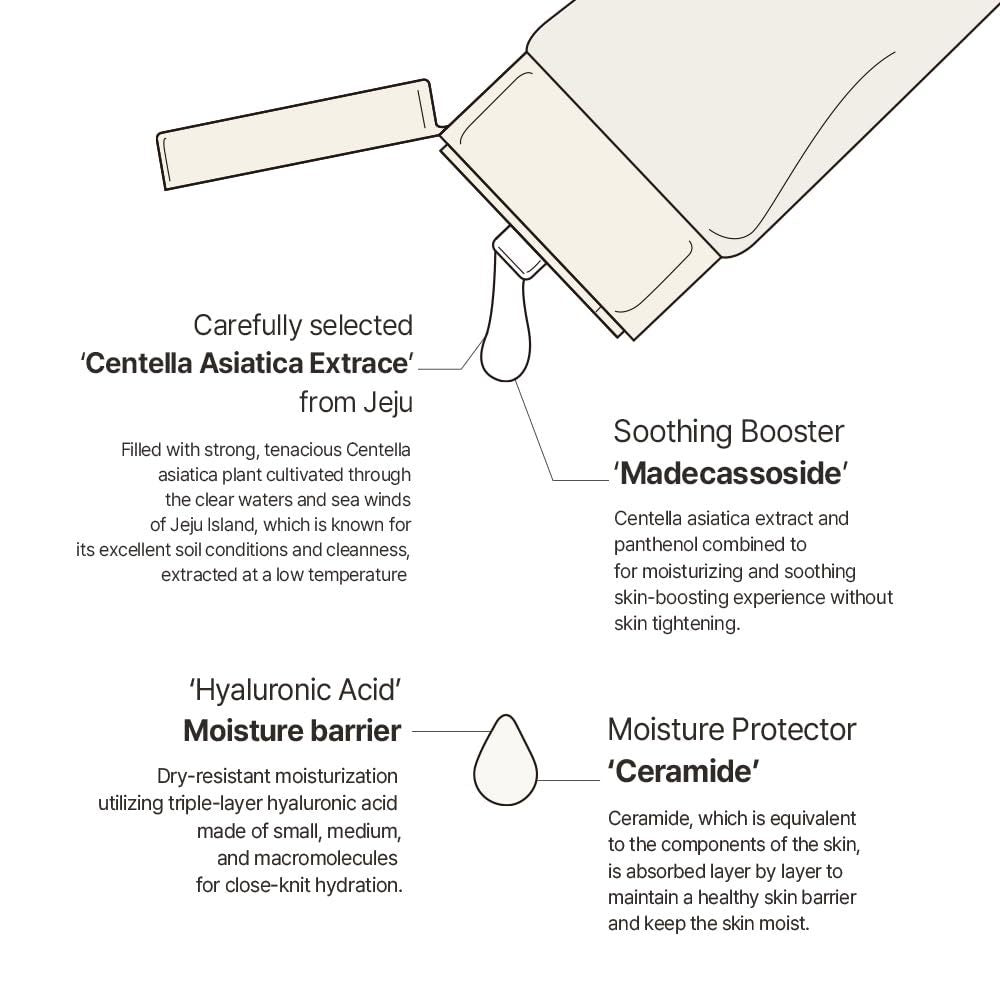 Carefully selected
'Centella Asiatica Extrace'
from Jeju

Filled with strong, tenacious Centella asiatica plant cultivated through the clear waters and sea winds of Jeju Island, which is known for its excellent soil conditions and cleanness, extracted at a low temperature

Soothing Booster
'Madecassoside'

Centella asiatica extract and panthenol combined to for moisturizing and soothing skin-boosting experience without skin tightening.

'Hyaluronic Acid'
Moisture barrier

Dry-resistant moisturization utilizing triple-layer hyaluronic acid made of small, medium, and macromolecules for close-knit hydration.

Moisture Protector
'Ceramide'

Ceramide, which is equivalent to the components of the skin, is absorbed layer by layer to maintain a healthy skin barrier and keep the skin moist.