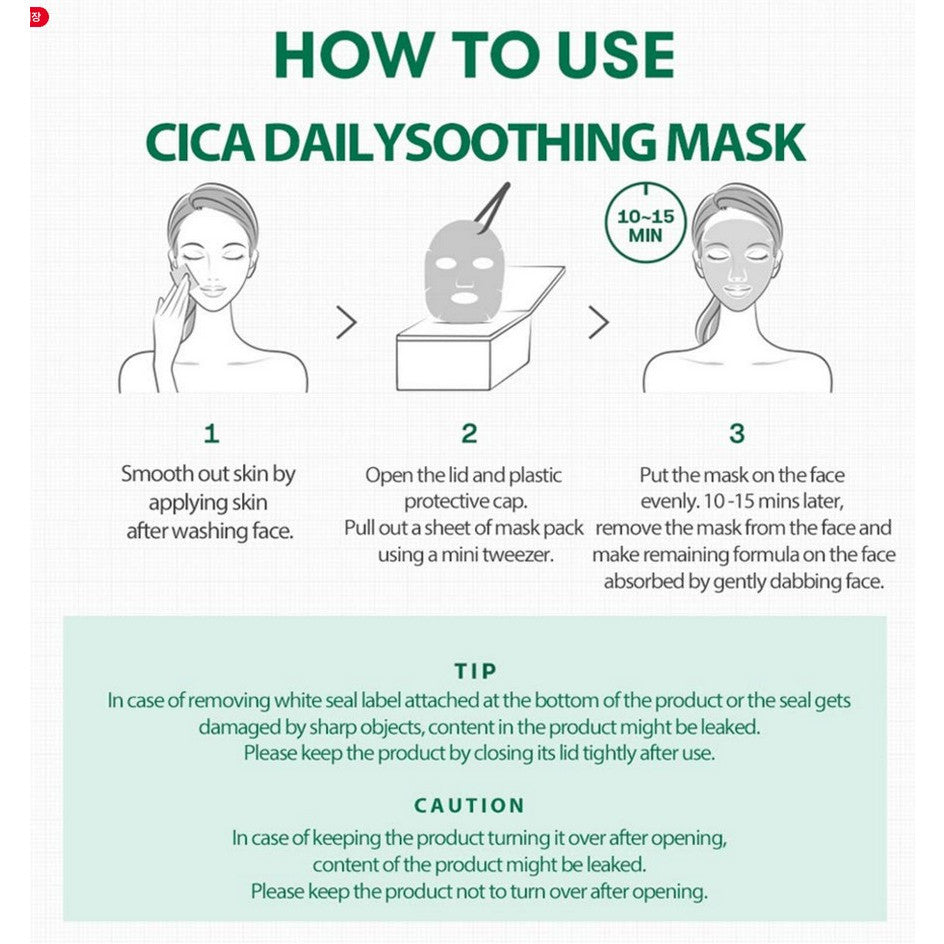 장

HOW TO USE

CICA DAILYSOOTHING MASK

10~15 MIN

1

Smooth out skin by applying skin after washing face.

2

Open the lid and plastic protective cap. Pull out a sheet of mask pack using a mini tweezer.

3

Put the mask on the face evenly. 10 -15 mins later, remove the mask from the face and make remaining formula on the face absorbed by gently dabbing face.

TIP

In case of removing white seal label attached at the bottom of the product or the seal gets damaged by sharp objects, content in the product might be leaked. Please keep the product by closing its lid tightly after use.

CAUTION

In case of keeping the product turning it over after opening, content of the product might be leaked. Please keep the product not to turn over after opening.