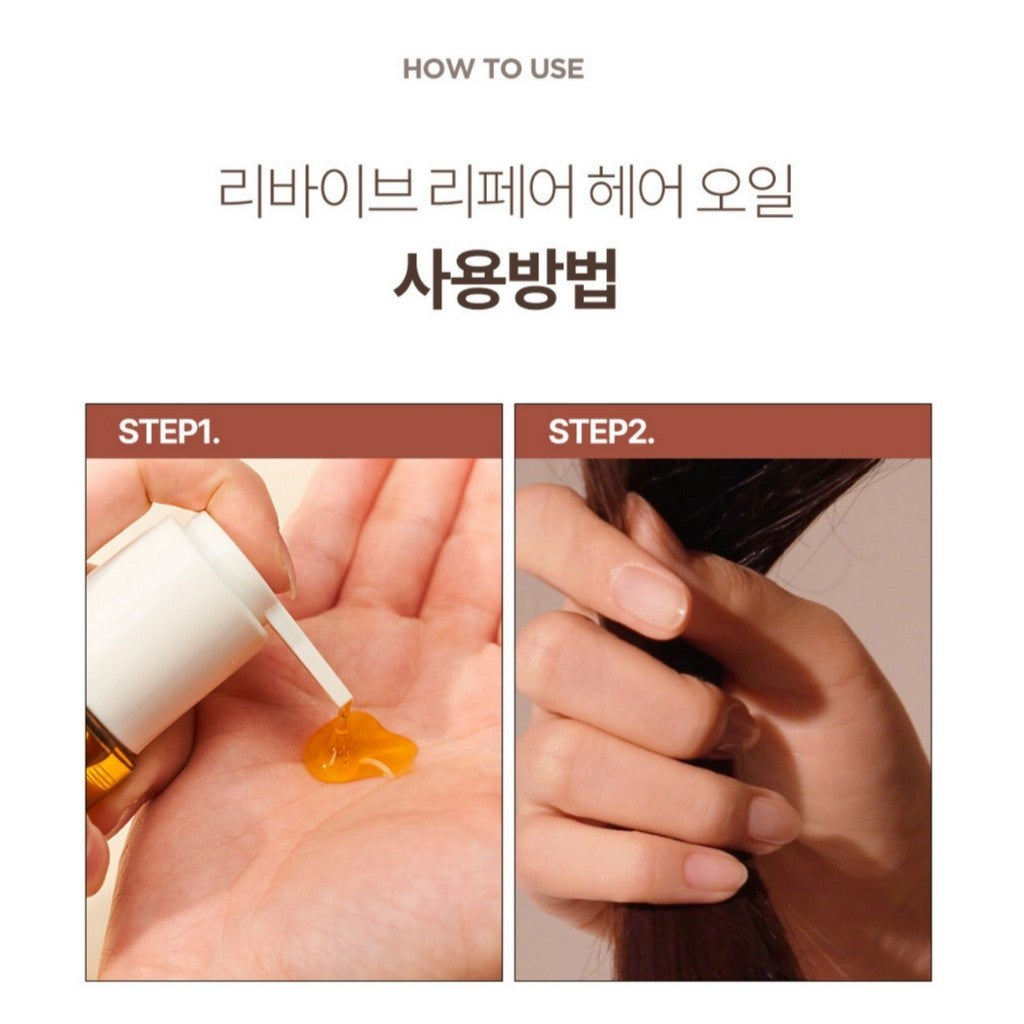 HOW TO USE

리바이브 리페어 헤어 오일

사용방법

STEP1.

STEP2.