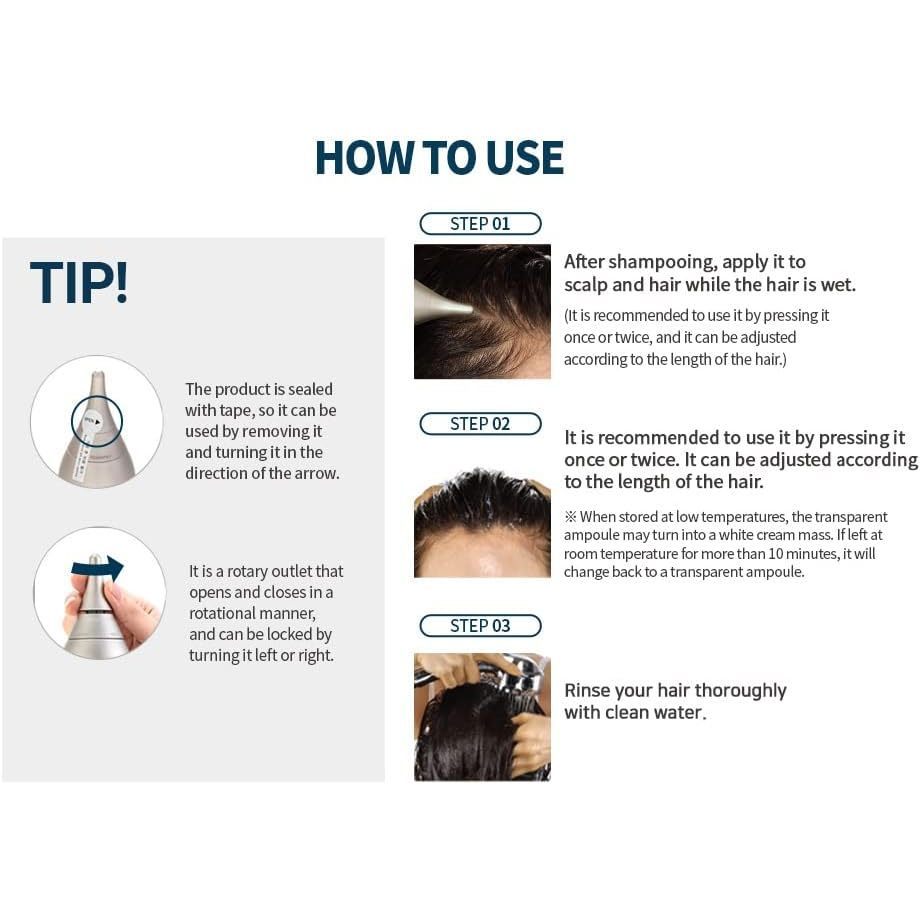 HOW TO USE

TIP!

The product is sealed with tape, so it can be used by removing it and turning it in the direction of the arrow.

It is a rotary outlet that opens and closes in a rotational manner, and can be locked by turning it left or right.

STEP 01

After shampooing, apply it to scalp and hair while the hair is wet.

(It is recommended to use it by pressing it once or twice, and it can be adjusted according to the length of the hair.)

STEP 02

It is recommended to use it by pressing it once or twice. It can be adjusted according to the length of the hair.

※ When stored at low temperatures, the transparent ampoule may turn into a white cream mass. If left at room temperature for more than 10 minutes, it will change back to a transparent ampoule.

STEP 03

Rinse your hair thoroughly with clean water.