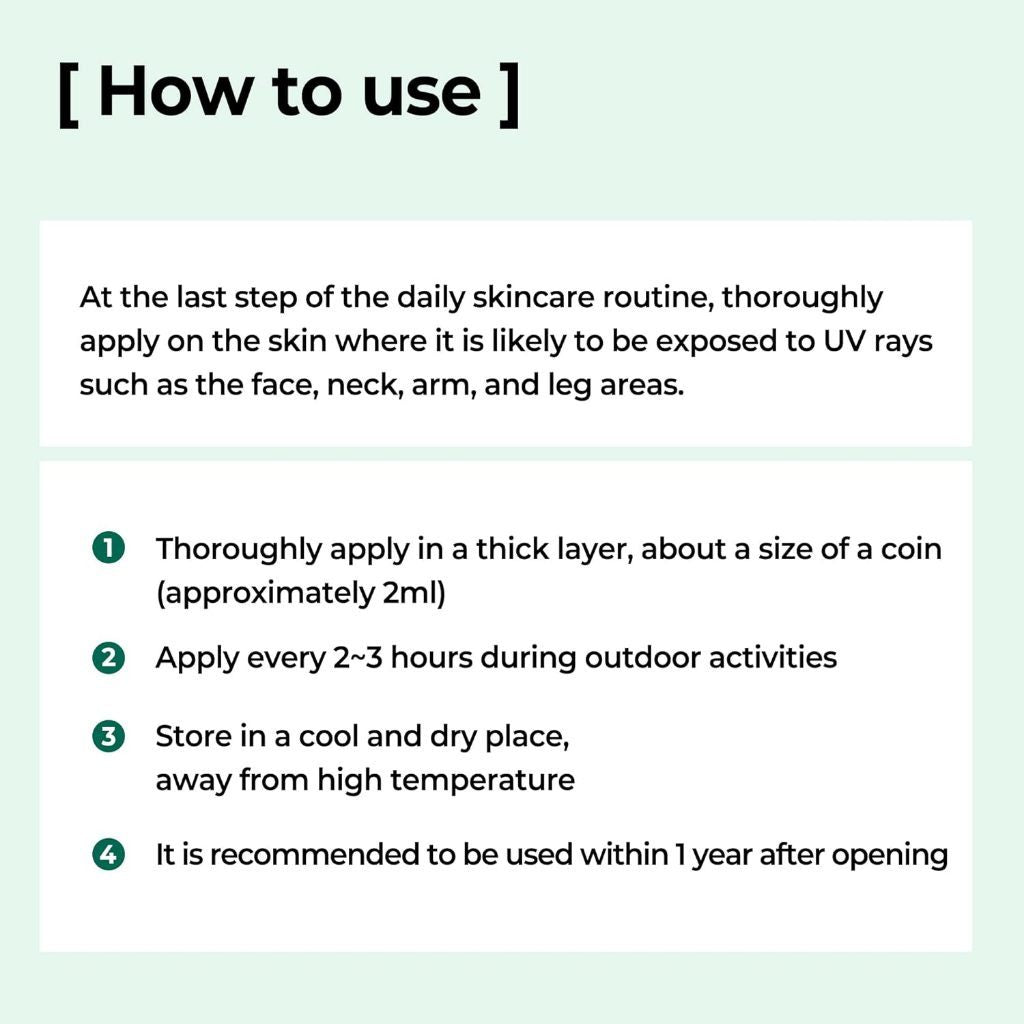 [ How to use ]

At the last step of the daily skincare routine, thoroughly apply on the skin where it is likely to be exposed to UV rays such as the face, neck, arm, and leg areas.

1 Thoroughly apply in a thick layer, about a size of a coin (approximately 2ml)

2 Apply every 2~3 hours during outdoor activities

3 Store in a cool and dry place, away from high temperature

4 It is recommended to be used within 1 year after opening