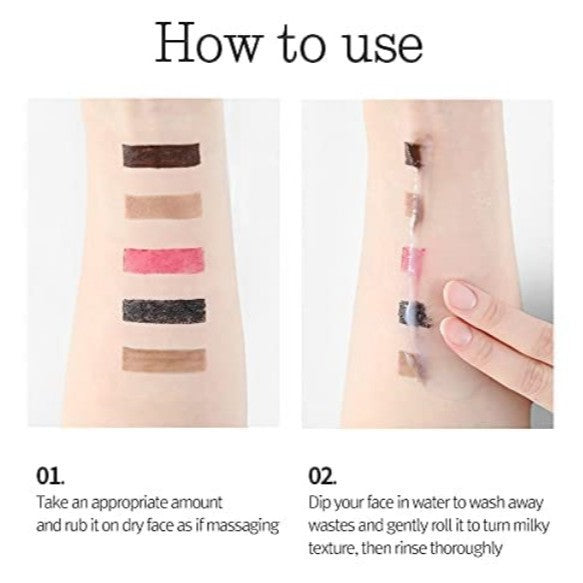 How to use

01.
Take an appropriate amount and rub it on dry face as if massaging

02.
Dip your face in water to wash away wastes and gently roll it to turn milky texture, then rinse thoroughly