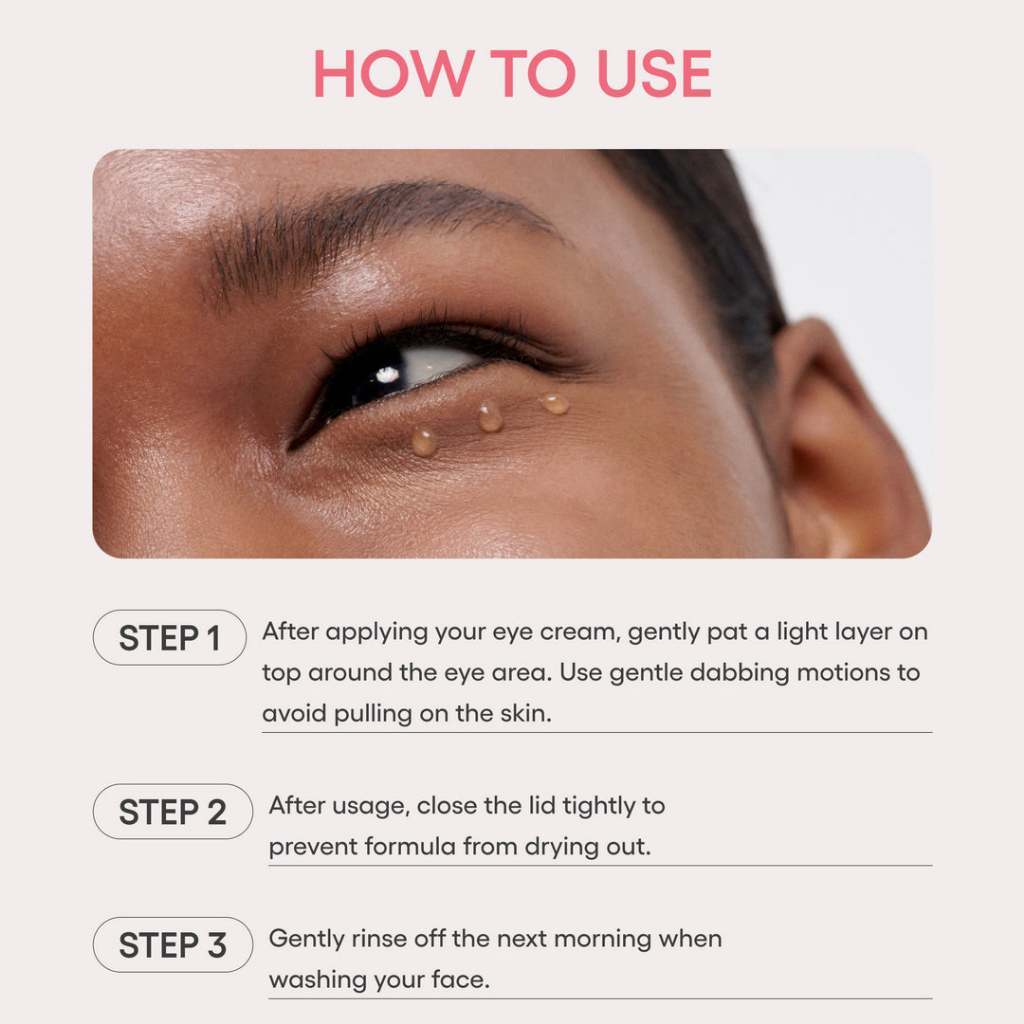 HOW TO USE

STEP 1 After applying your eye cream, gently pat a light layer on top around the eye area. Use gentle dabbing motions to avoid pulling on the skin.

STEP 2 After usage, close the lid tightly to prevent formula from drying out.

STEP 3 Gently rinse off the next morning when washing your face.