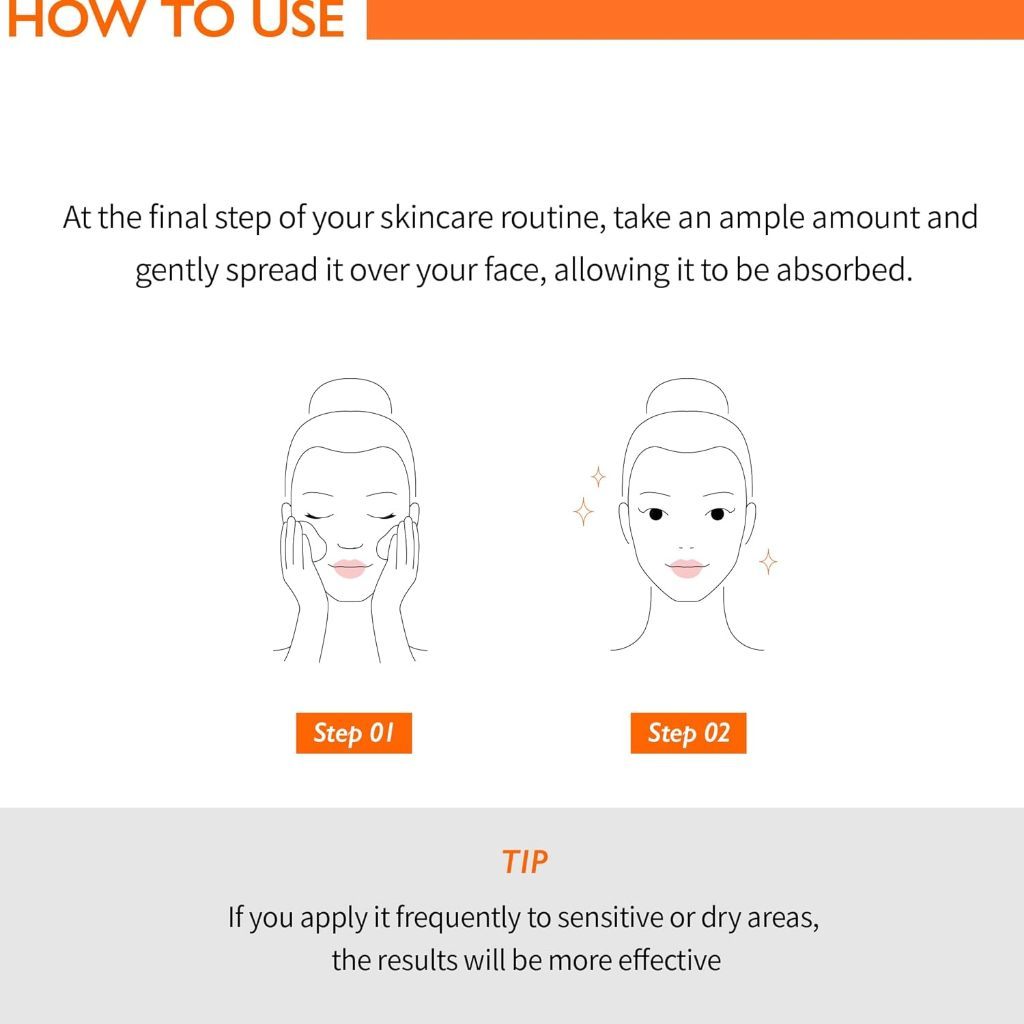 HOW TO USE

At the final step of your skincare routine, take an ample amount and gently spread it over your face, allowing it to be absorbed.

Step 01

Step 02

TIP

If you apply it frequently to sensitive or dry areas, the results will be more effective