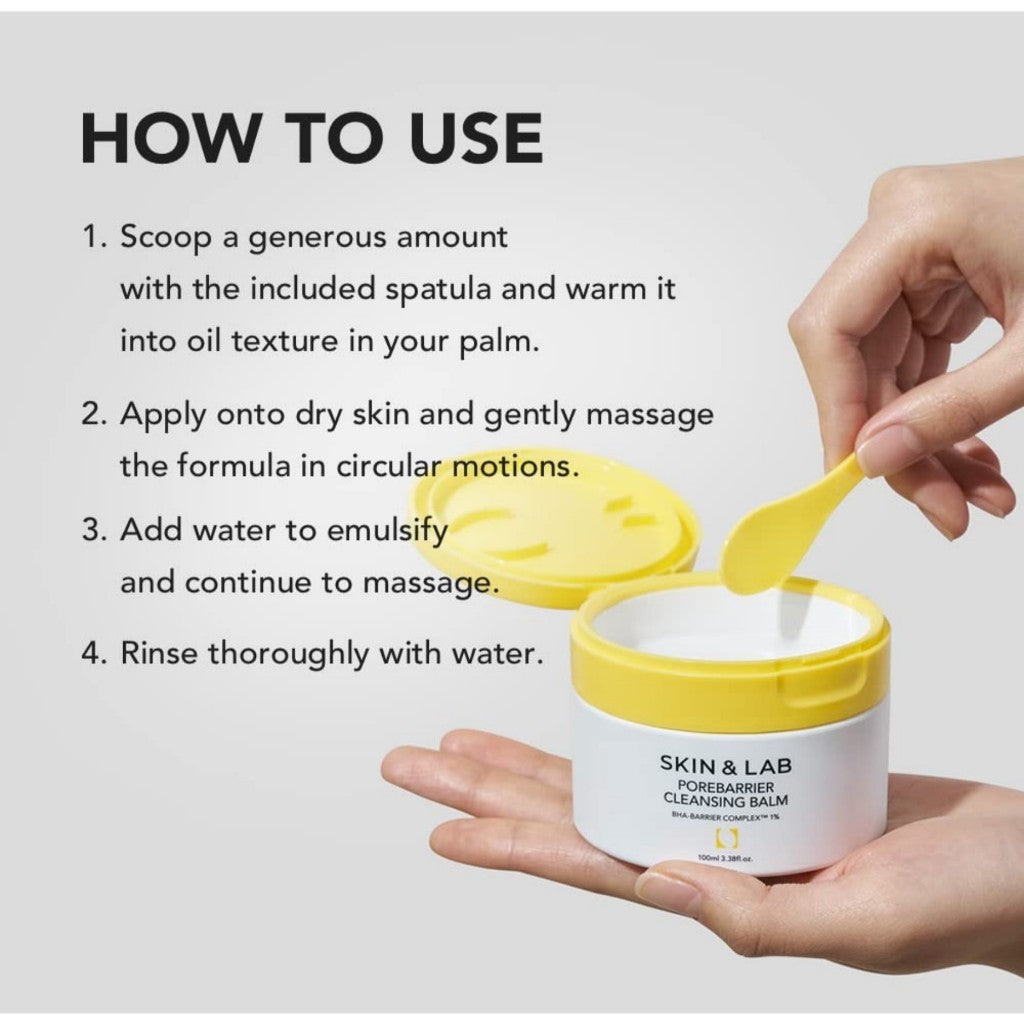 HOW TO USE

1. Scoop a generous amount with the included spatula and warm it into oil texture in your palm.

2. Apply onto dry skin and gently massage the formula in circular motions.

3. Add water to emulsify and continue to massage.

4. Rinse thoroughly with water.

SKIN & LAB
POREBARRIER CLEANSING BALM
BHA-BARRIER COMPLEX™ 1%
100ml 3.38fl.oz.