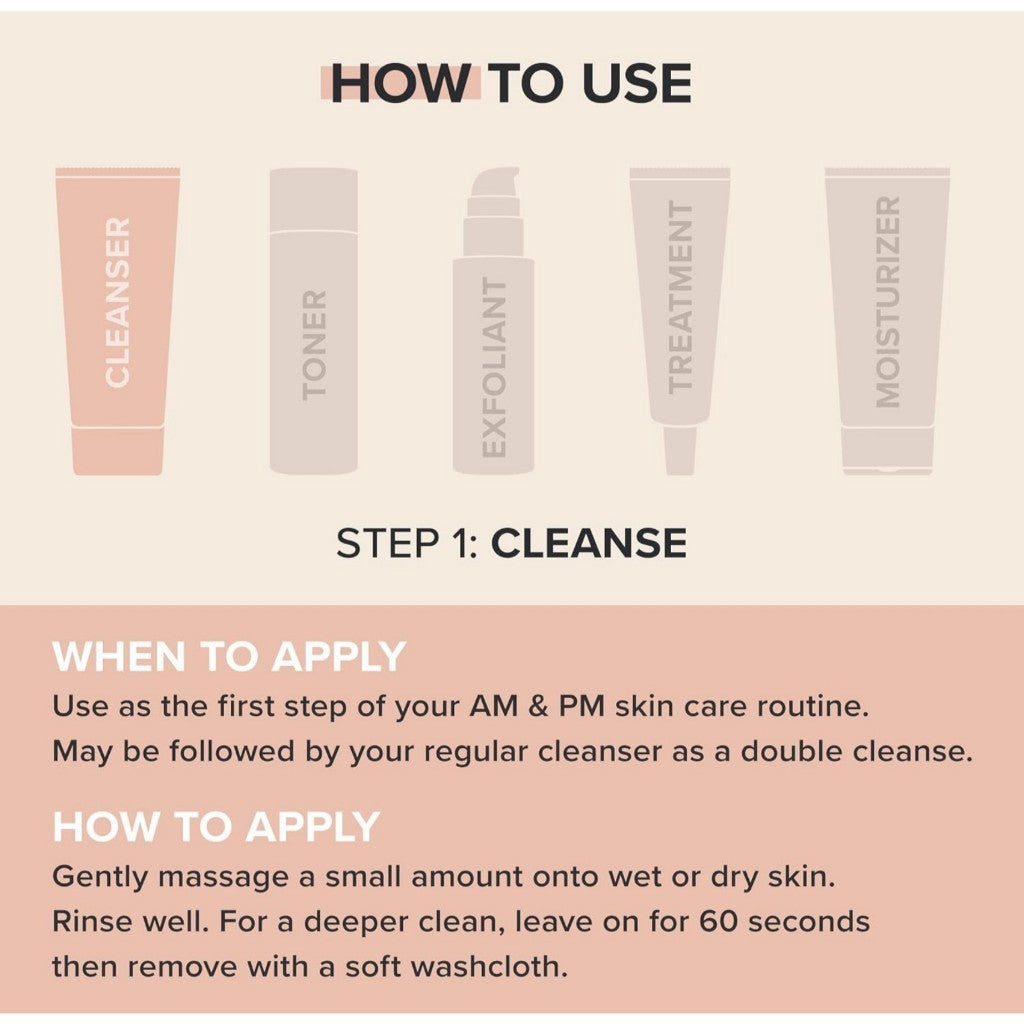 HOW TO USE

CLEANSER

TONER

EXFOLIANT

TREATMENT

MOISTURIZER

STEP 1: CLEANSE

WHEN TO APPLY
Use as the first step of your AM & PM skin care routine. May be followed by your regular cleanser as a double cleanse.

HOW TO APPLY
Gently massage a small amount onto wet or dry skin. Rinse well. For a deeper clean, leave on for 60 seconds then remove with a soft washcloth.