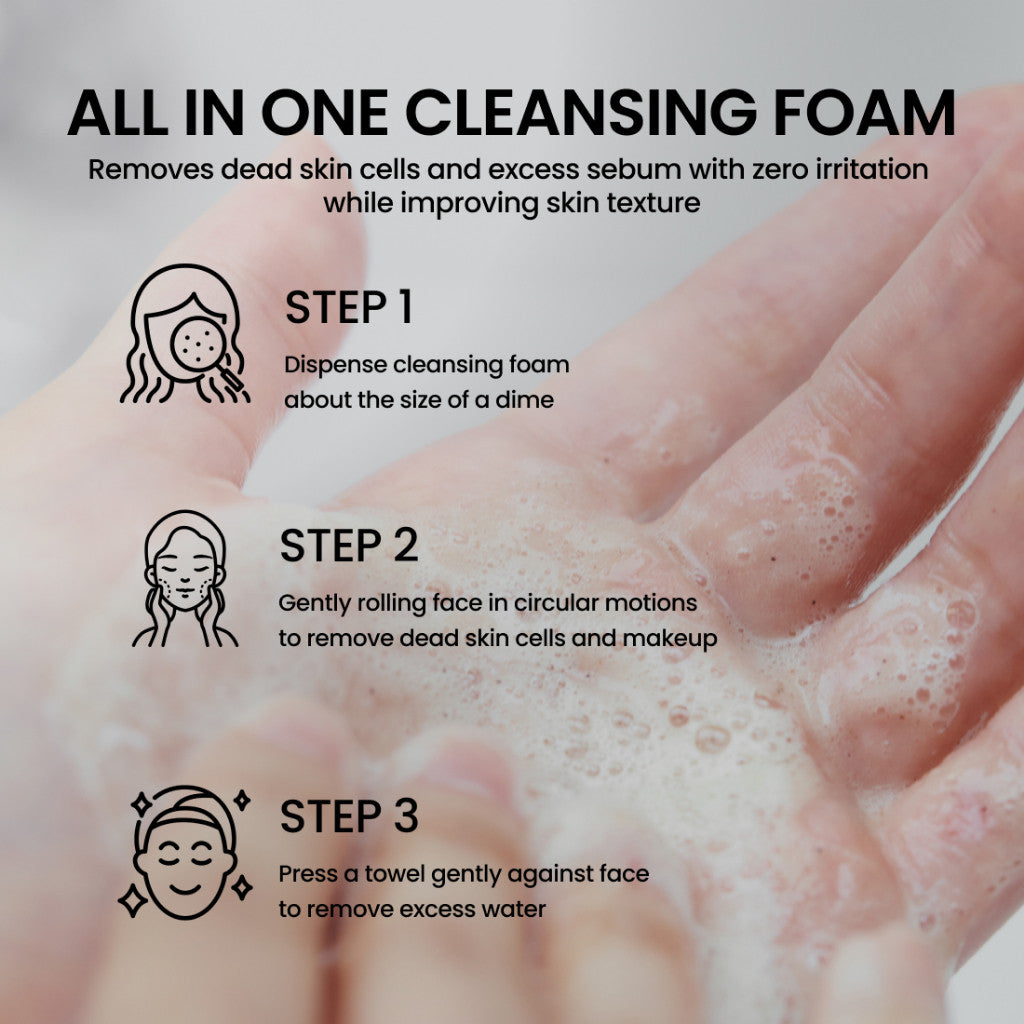 ALL IN ONE CLEANSING FOAM

Removes dead skin cells and excess sebum with zero irritation while improving skin texture

STEP 1

Dispense cleansing foam about the size of a dime

STEP 2

Gently rolling face in circular motions to remove dead skin cells and makeup

STEP 3

Press a towel gently against face to remove excess water