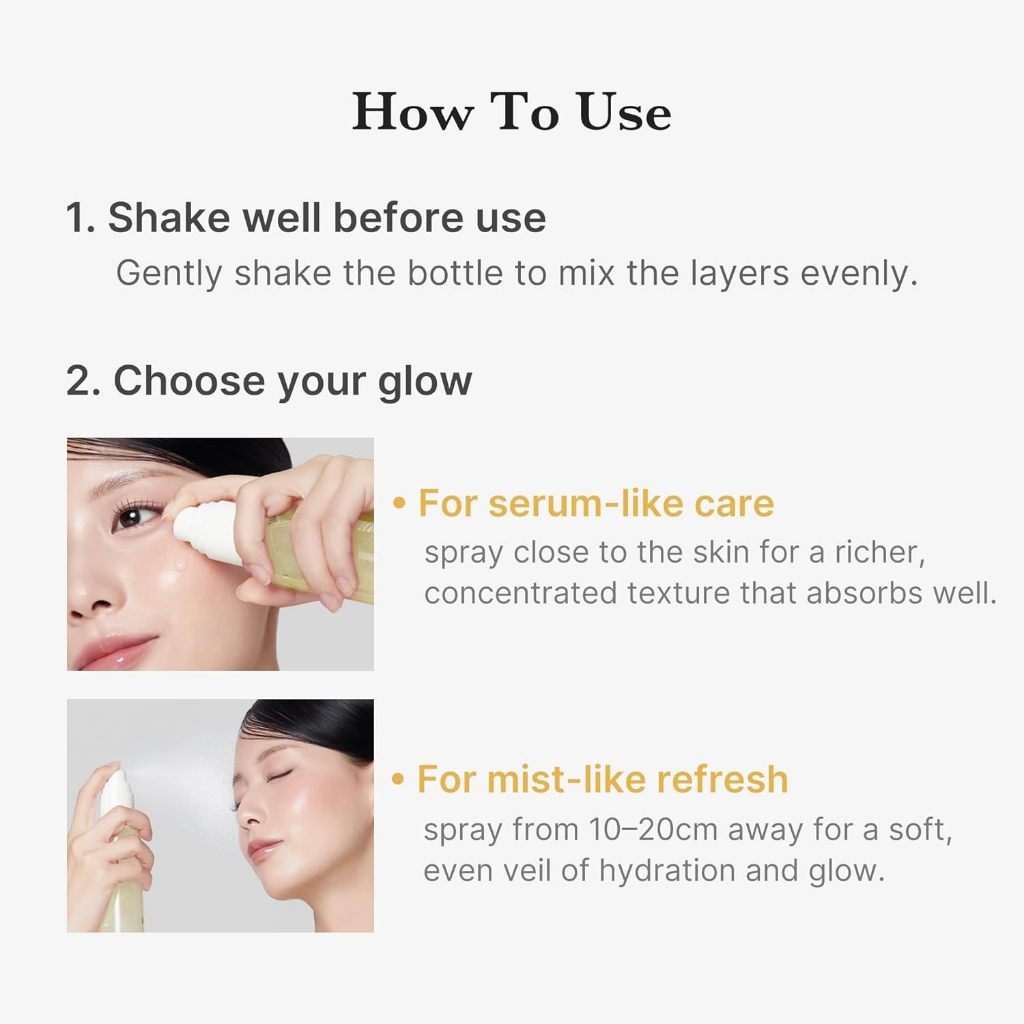 How To Use

1. Shake well before use
Gently shake the bottle to mix the layers evenly.

2. Choose your glow

• For serum-like care
spray close to the skin for a richer, concentrated texture that absorbs well.

• For mist-like refresh
spray from 10–20cm away for a soft, even veil of hydration and glow.