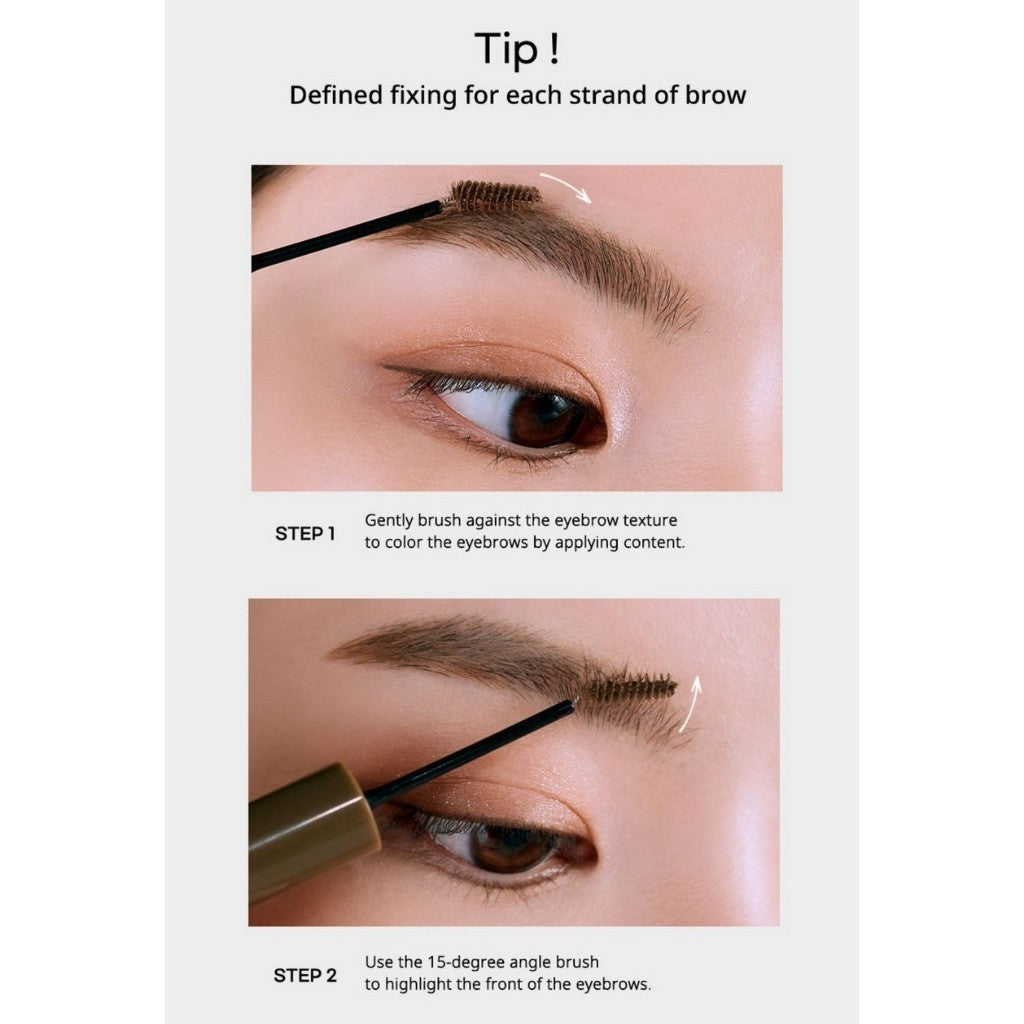 Tip !
Defined fixing for each strand of brow

STEP 1 Gently brush against the eyebrow texture to color the eyebrows by applying content.

STEP 2 Use the 15-degree angle brush to highlight the front of the eyebrows.